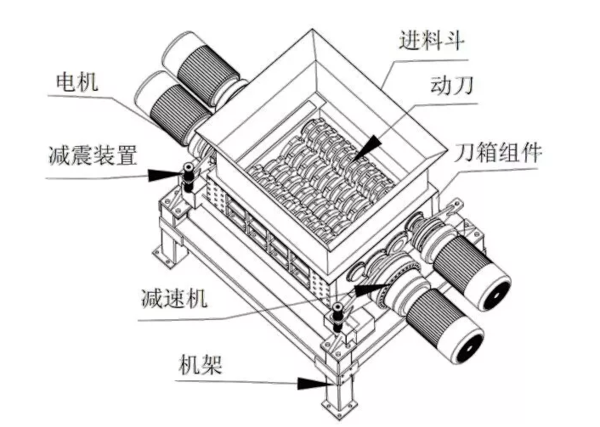 进料斗
电机
动刀
减震装置
刀箱组件
减速机
机架